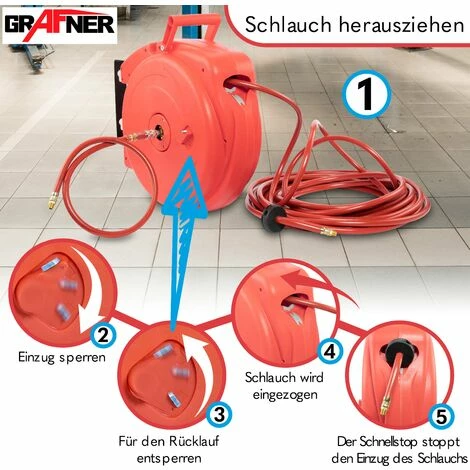 GRAFNER

Schlauch herausziehen

1

2

Einzug sperren

3

Für den Rücklauf entsperren

4

Schlauch wird eingezogen

5

Der Schnellstop stoppt den Einzug des Schlauchs